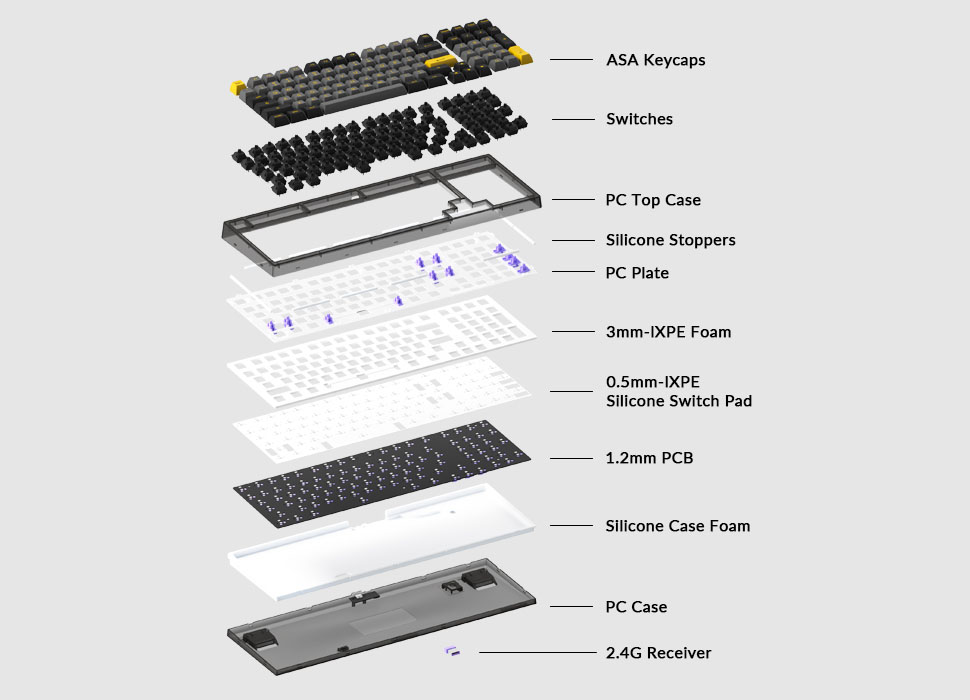 ASA Keycaps

Switches

PC Top Case

Silicone Stoppers

PC Plate

3mm-IXPE Foam

0.5mm-IXPE
Silicone Switch Pad

1.2mm PCB

Silicone Case Foam

PC Case

2.4G Receiver