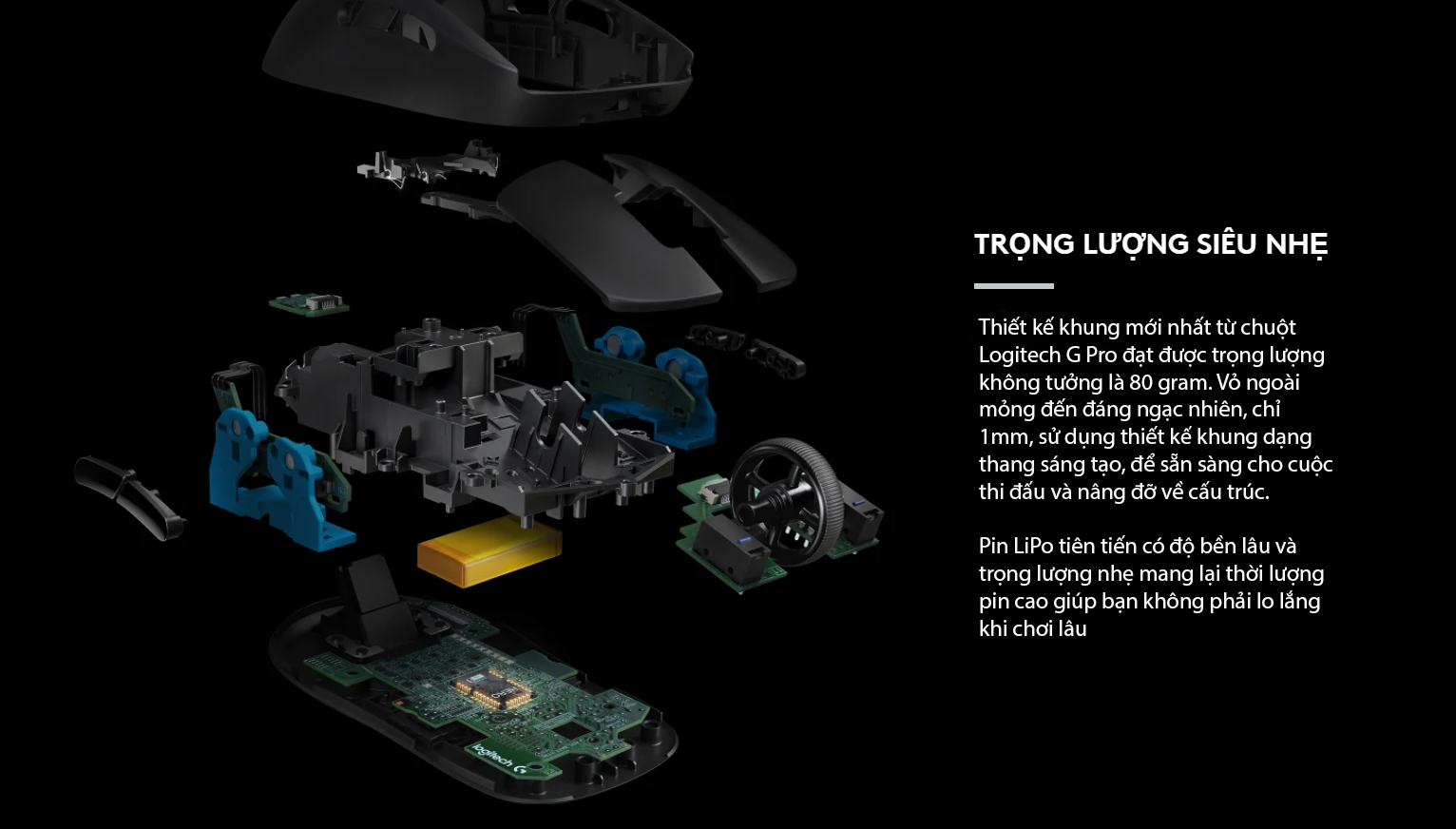 TRỌNG LƯỢNG SIÊU NHẸ

Thiết kế khung mới nhất từ chuột Logitech G Pro đạt được trọng lượng không tưởng là 80 gram. Vỏ ngoài mỏng đến đáng ngạc nhiên, chỉ 1mm, sử dụng thiết kế khung dạng thang sáng tạo, để sẵn sàng cho cuộc thi đấu và nâng đỡ về cấu trúc.

Pin LiPo tiên tiến có độ bền lâu và trọng lượng nhẹ mang lại thời lượng pin cao giúp bạn không phải lo lắng khi chơi lâu

logitech G