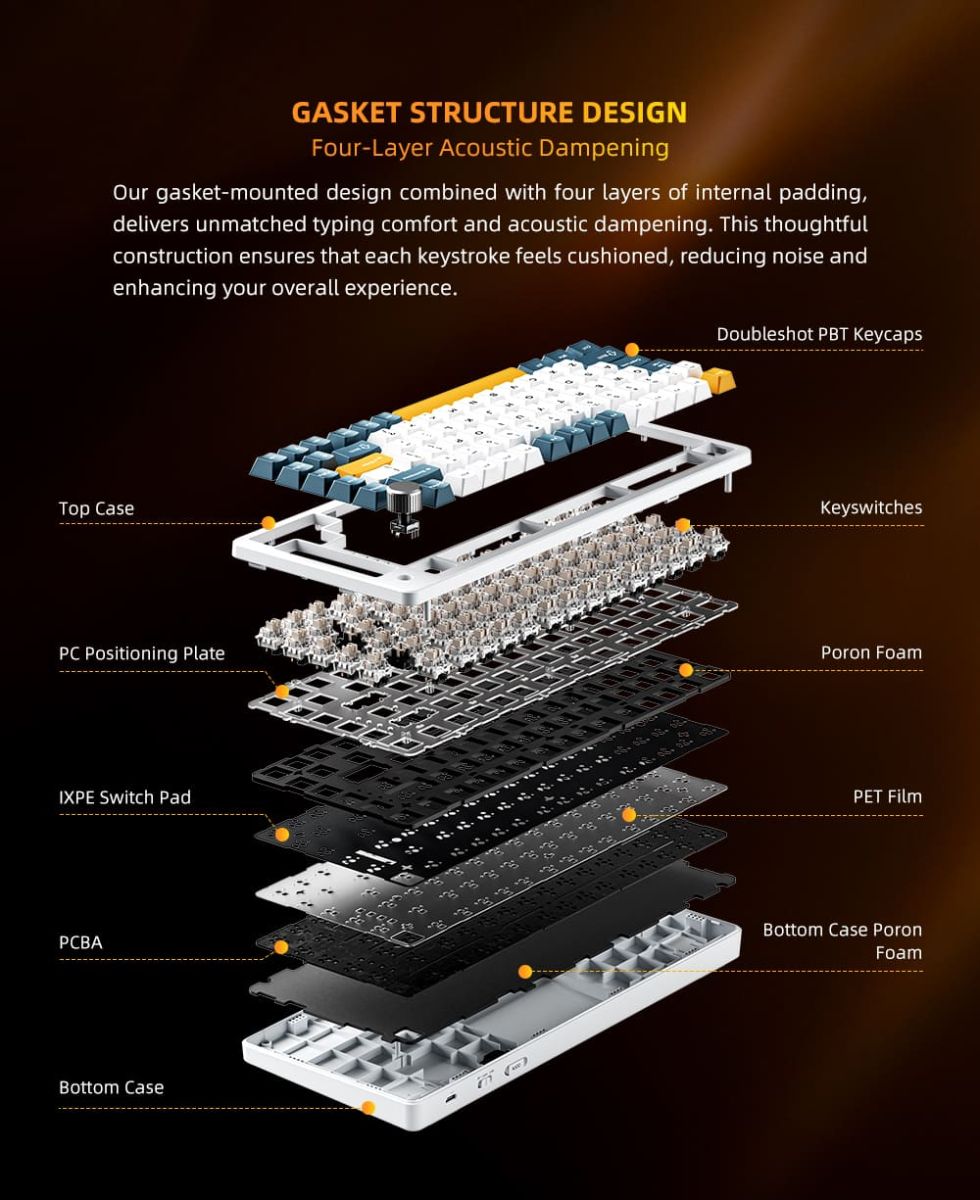 GASKET STRUCTURE DESIGN
Four-Layer Acoustic Dampening

Our gasket-mounted design combined with four layers of internal padding, delivers unmatched typing comfort and acoustic dampening. This thoughtful construction ensures that each keystroke feels cushioned, reducing noise and enhancing your overall experience.

Doubleshot PBT Keycaps

Top Case

Keyswitches

PC Positioning Plate

Poron Foam

IXPE Switch Pad

PET Film

PCBA

Bottom Case Poron Foam

Bottom Case