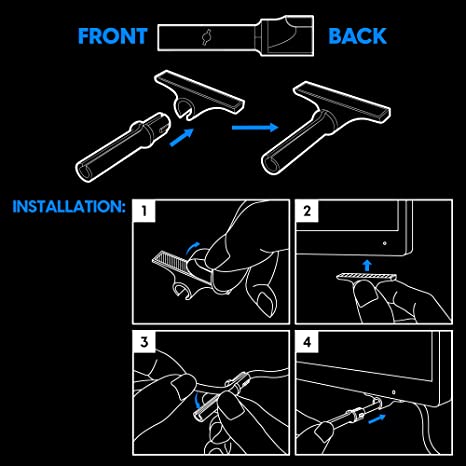 FRONT BACK

INSTALLATION:

1

2

3

4